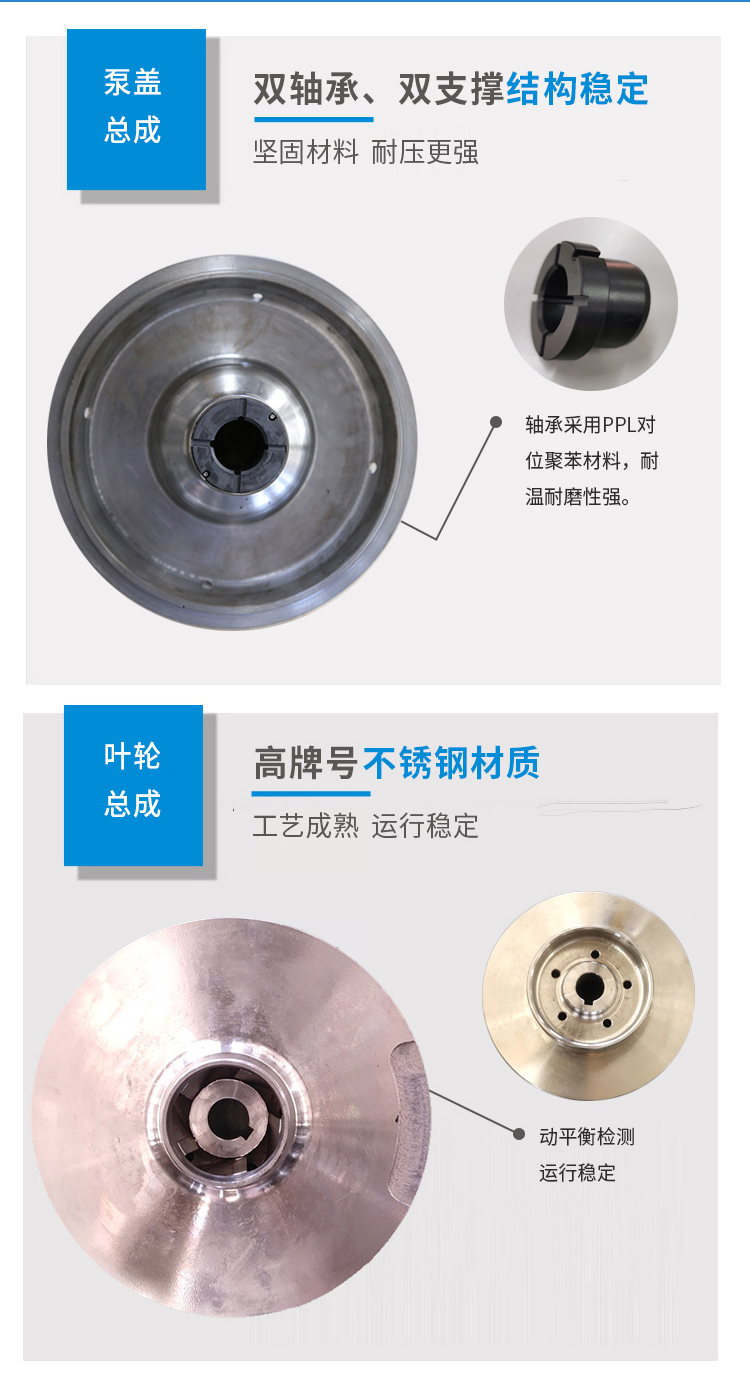 泵盖
总成

双轴承、双支撑结构稳定

坚固材料 耐压更强

轴承采用PPL对位聚苯材料，耐温耐磨性强。

叶轮
总成

高牌号不锈钢材质

工艺成熟 运行稳定

动平衡检测
运行稳定